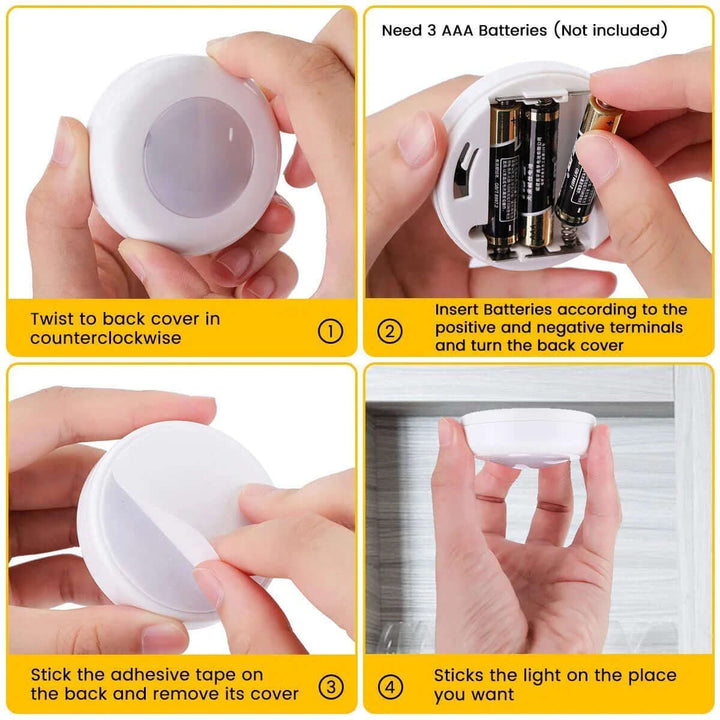 Twist to back cover in counterclockwise ①

Need 3 AAA Batteries (Not included)

② Insert Batteries according to the positive and negative terminals and turn the back cover

Stick the adhesive tape on the back and remove its cover ③

④ Sticks the light on the place you want