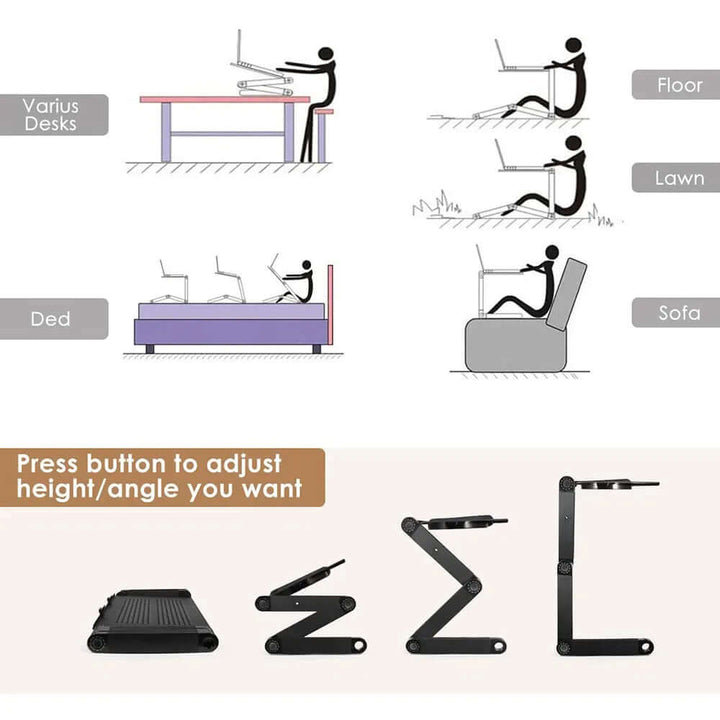 Varius Desks

Floor

Lawn

Ded

Sofa

Press button to adjust height/angle you want