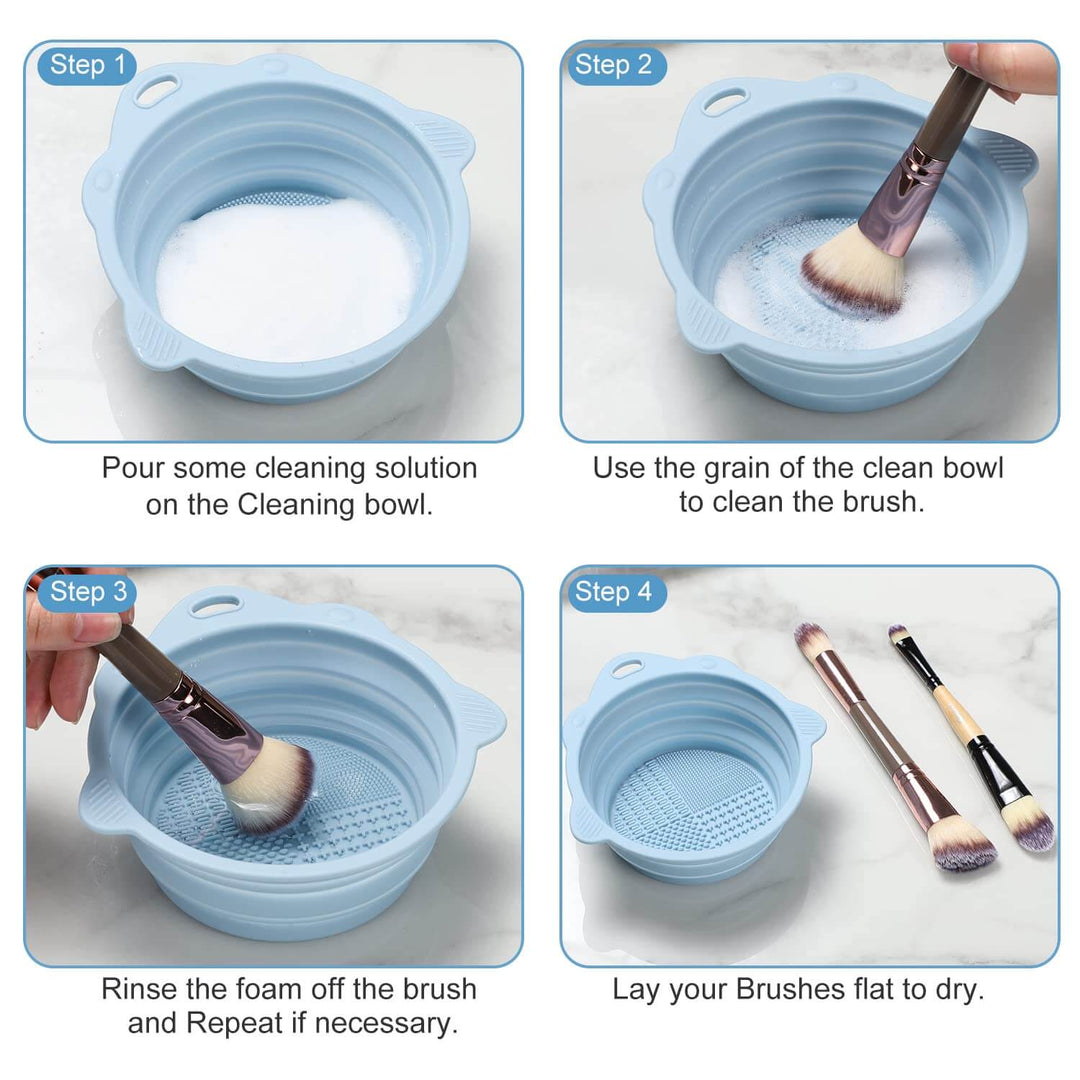 Step 1

Pour some cleaning solution on the Cleaning bowl.

Step 2

Use the grain of the clean bowl to clean the brush.

Step 3

Rinse the foam off the brush and Repeat if necessary.

Step 4

Lay your Brushes flat to dry.