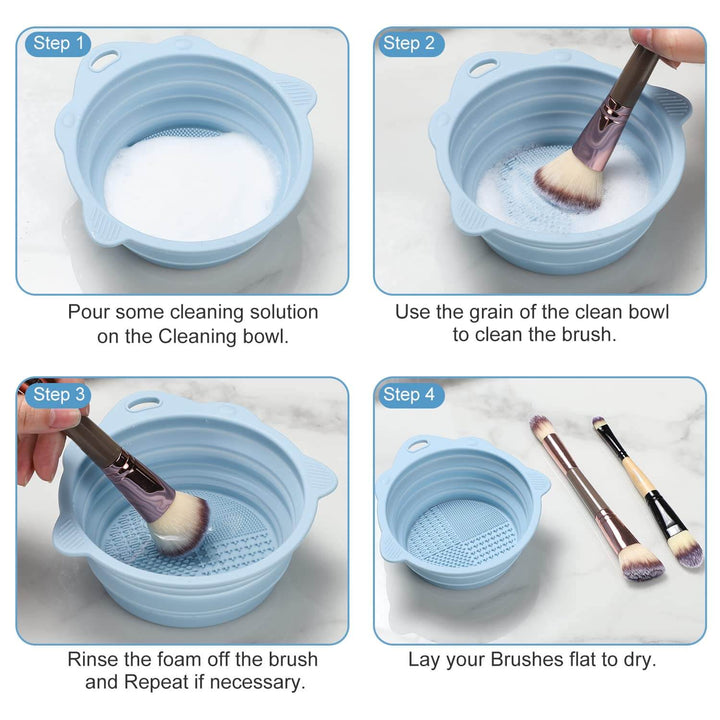 Step 1

Pour some cleaning solution on the Cleaning bowl.

Step 2

Use the grain of the clean bowl to clean the brush.

Step 3

Rinse the foam off the brush and Repeat if necessary.

Step 4

Lay your Brushes flat to dry.