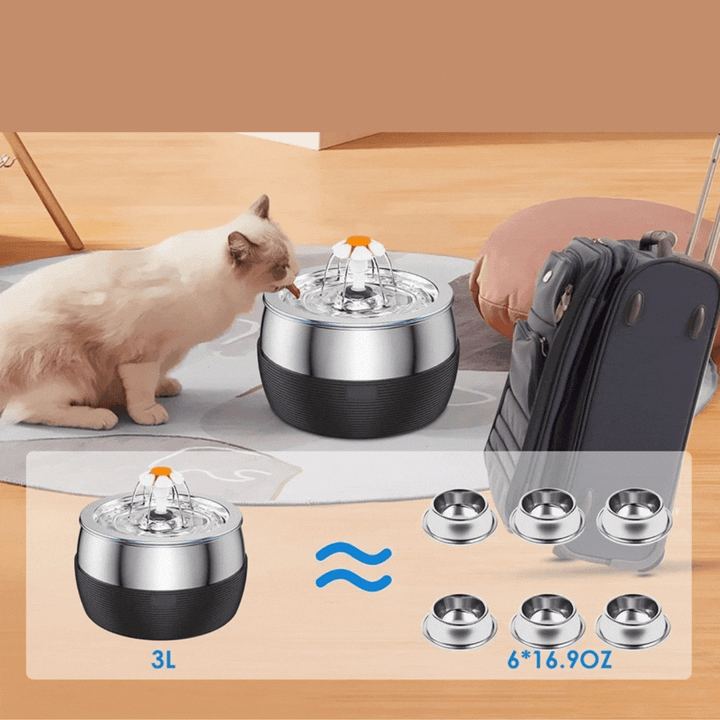 3L

≈

6*16.9OZ