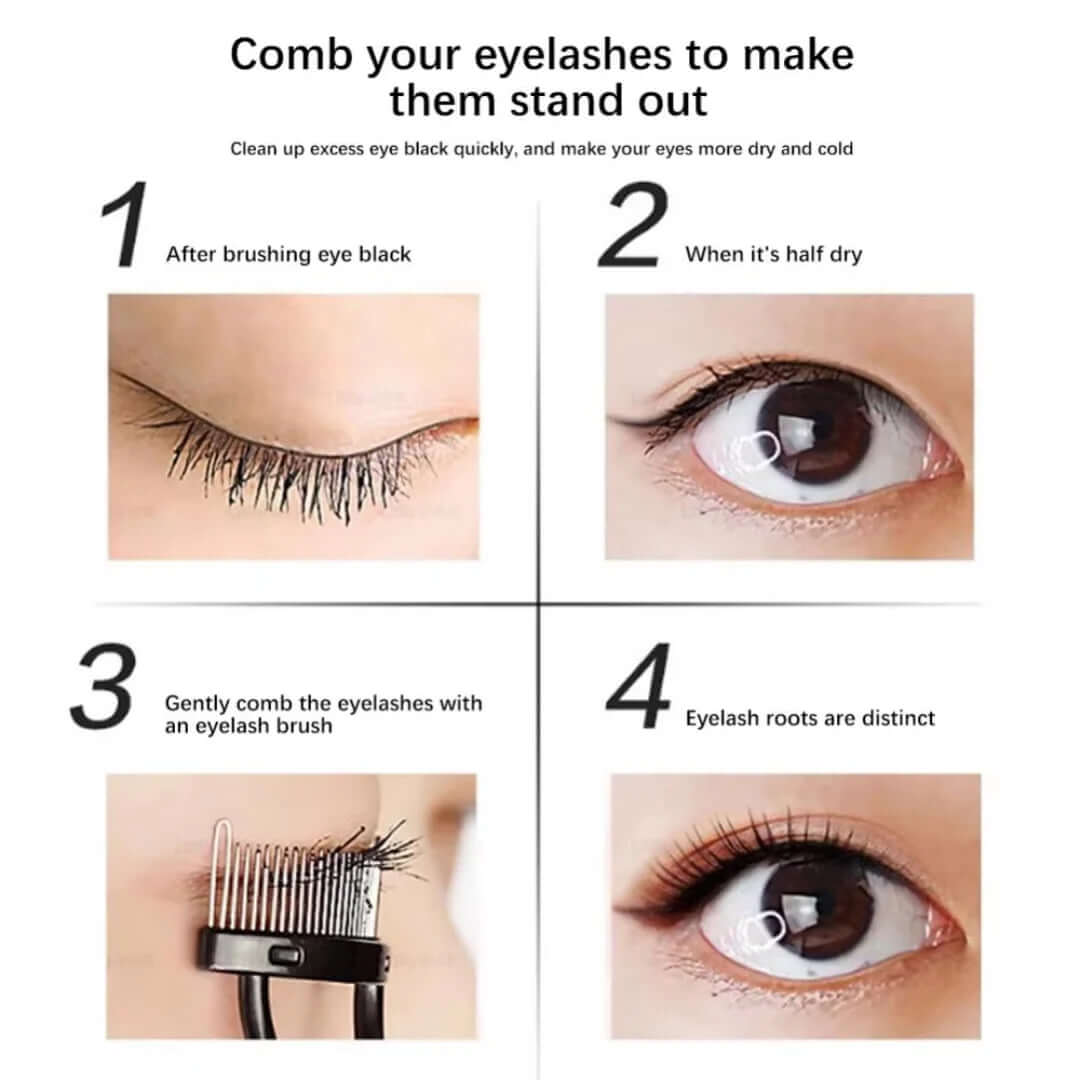 Comb your eyelashes to make them stand out

Clean up excess eye black quickly, and make your eyes more dry and cold

1 After brushing eye black

2 When it's half dry

3 Gently comb the eyelashes with an eyelash brush

4 Eyelash roots are distinct