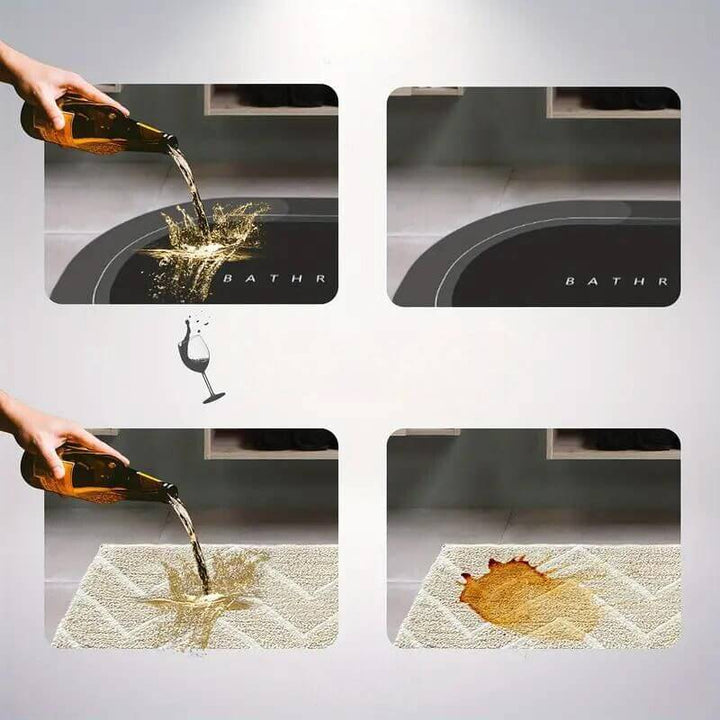 BATHR

BATHR