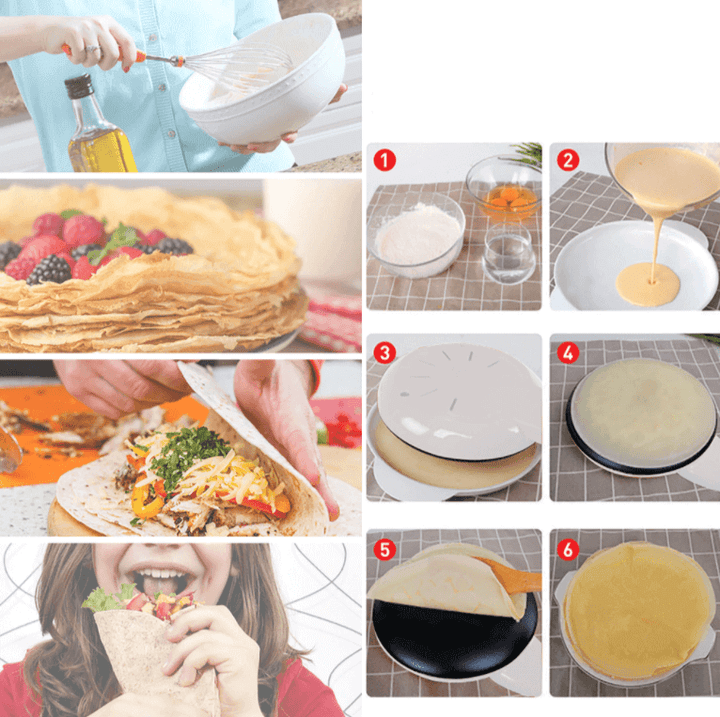 1
2
3
4
5
6