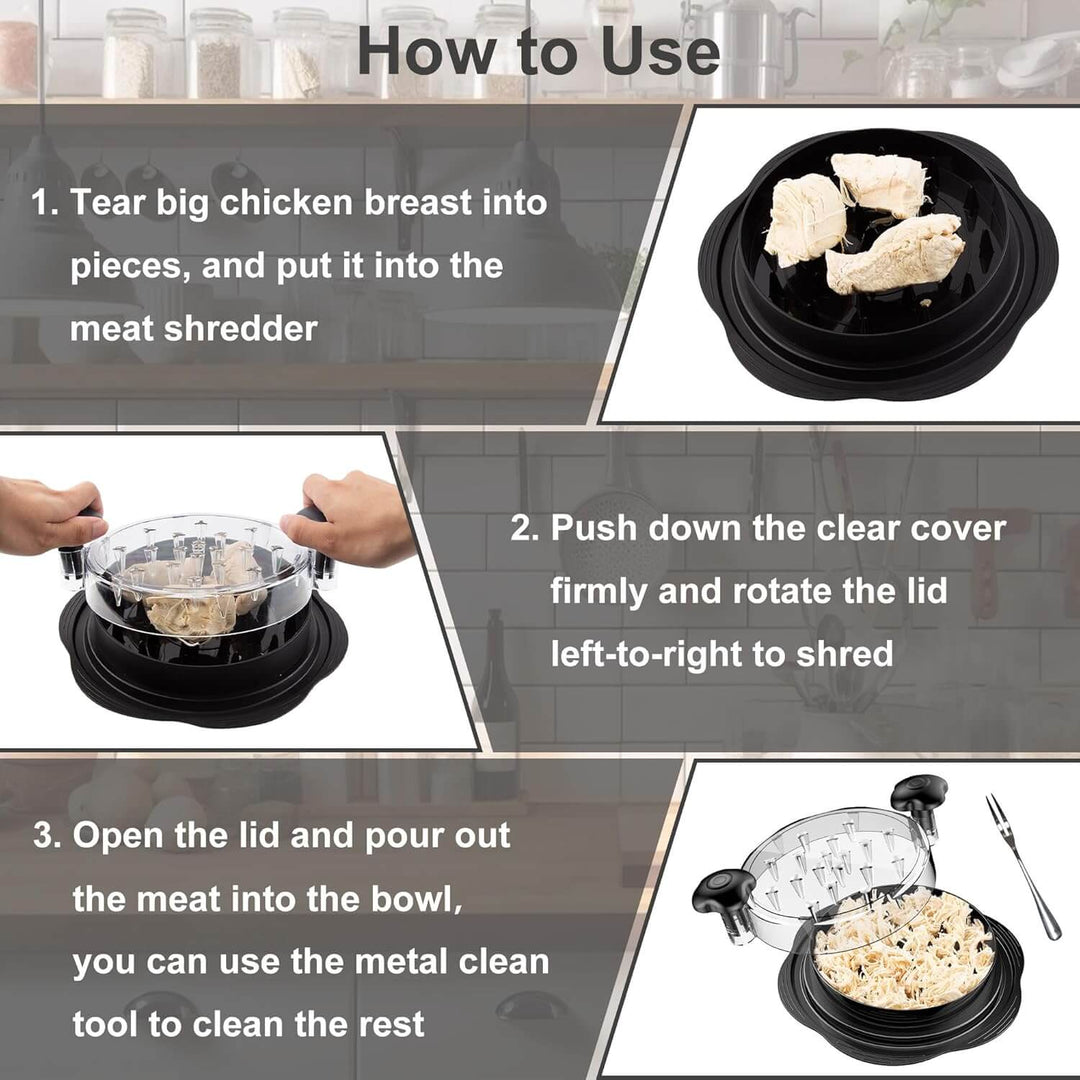 How to Use

1. Tear big chicken breast into pieces, and put it into the meat shredder

2. Push down the clear cover firmly and rotate the lid left-to-right to shred

3. Open the lid and pour out the meat into the bowl, you can use the metal clean tool to clean the rest