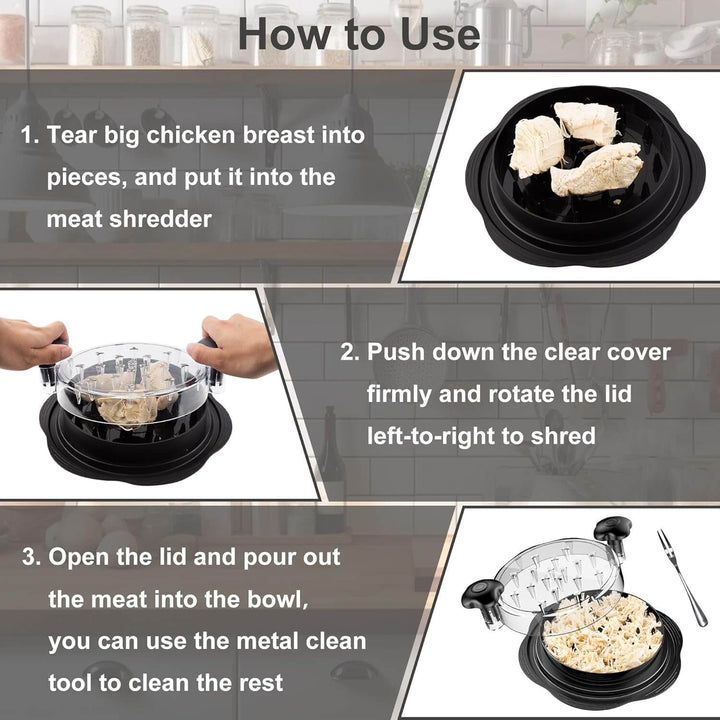 How to Use

1. Tear big chicken breast into pieces, and put it into the meat shredder

2. Push down the clear cover firmly and rotate the lid left-to-right to shred

3. Open the lid and pour out the meat into the bowl, you can use the metal clean tool to clean the rest