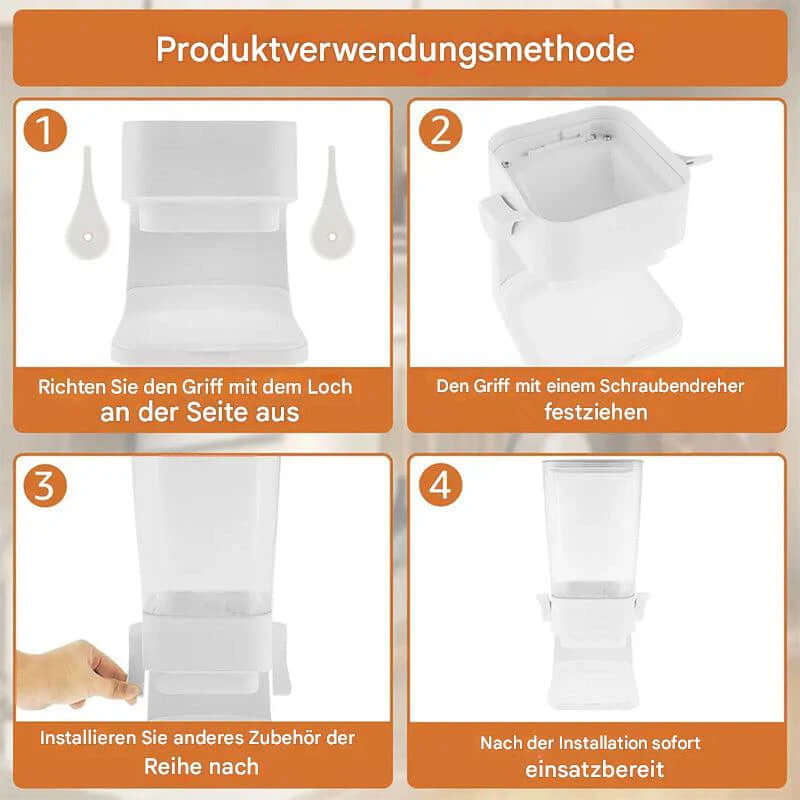 Produktverwendungsmethode

1

Richten Sie den Griff mit dem Loch an der Seite aus

2

Den Griff mit einem Schraubendreher festziehen

3

Installieren Sie anderes Zubehör der Reihe nach

4

Nach der Installation sofort einsatzbereit