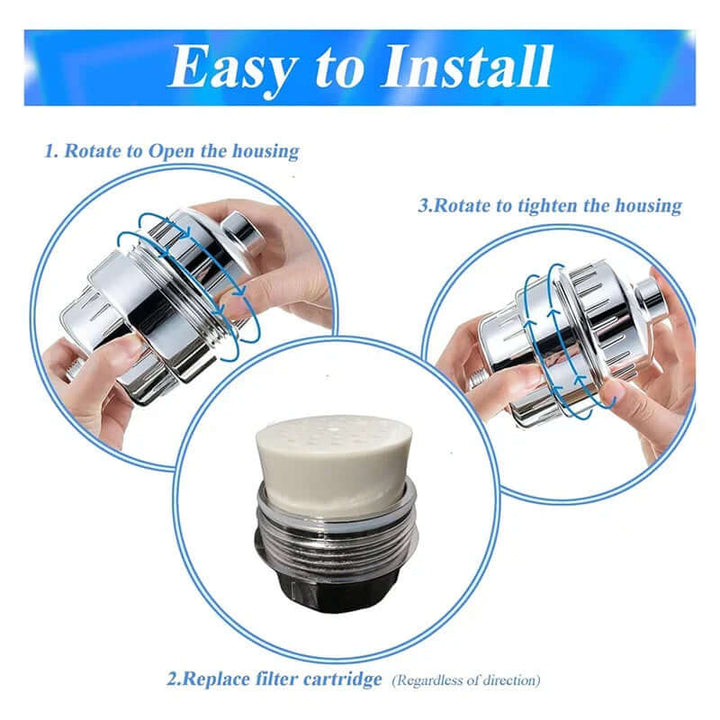 Easy to Install

1. Rotate to Open the housing

3.Rotate to tighten the housing

2.Replace filter cartridge (Regardless of direction)