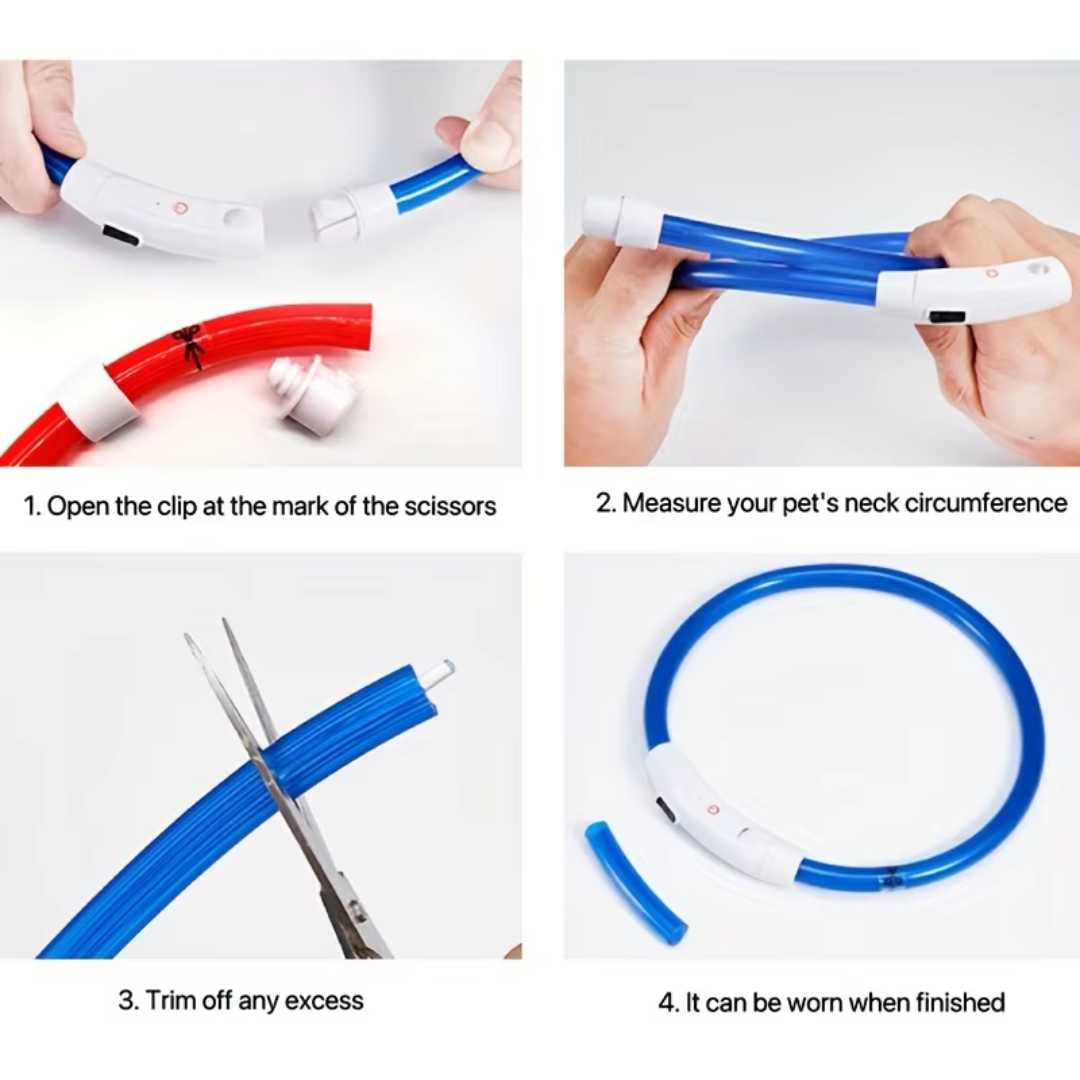 1. Open the clip at the mark of the scissors

2. Measure your pet's neck circumference

3. Trim off any excess

4. It can be worn when finished