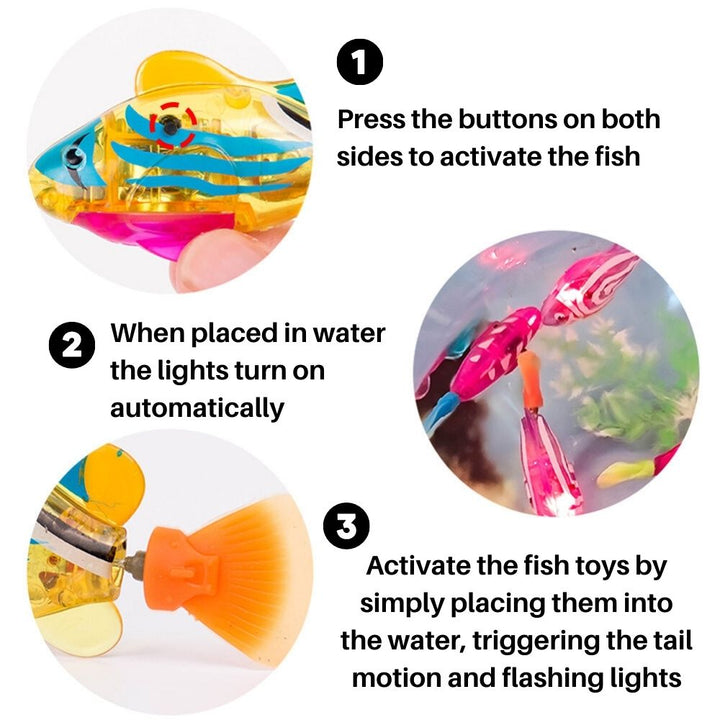 1
Press the buttons on both sides to activate the fish

2
When placed in water the lights turn on automatically

3
Activate the fish toys by simply placing them into the water, triggering the tail motion and flashing lights