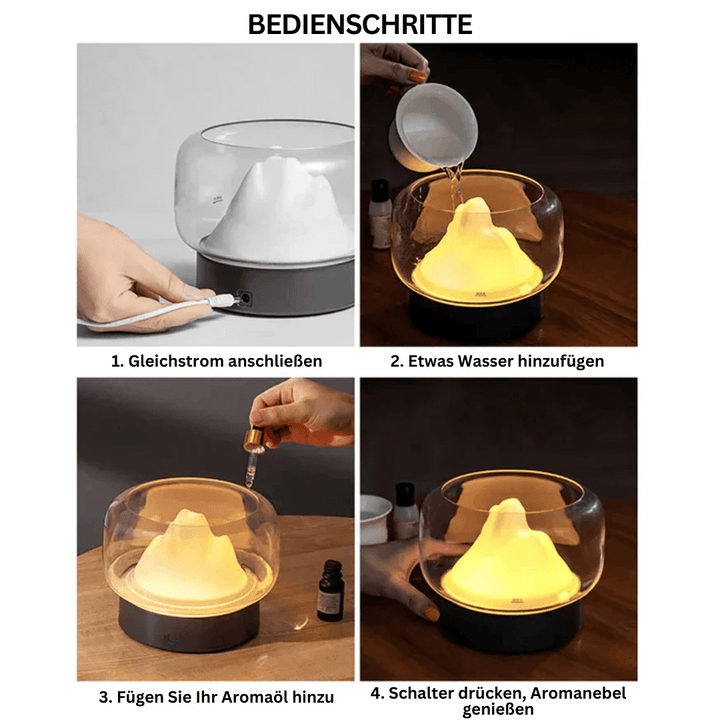 BEDIENSCHRITTE

1. Gleichstrom anschließen

2. Etwas Wasser hinzufügen

3. Fügen Sie Ihr Aromaöl hinzu

4. Schalter drücken, Aromanebel genießen