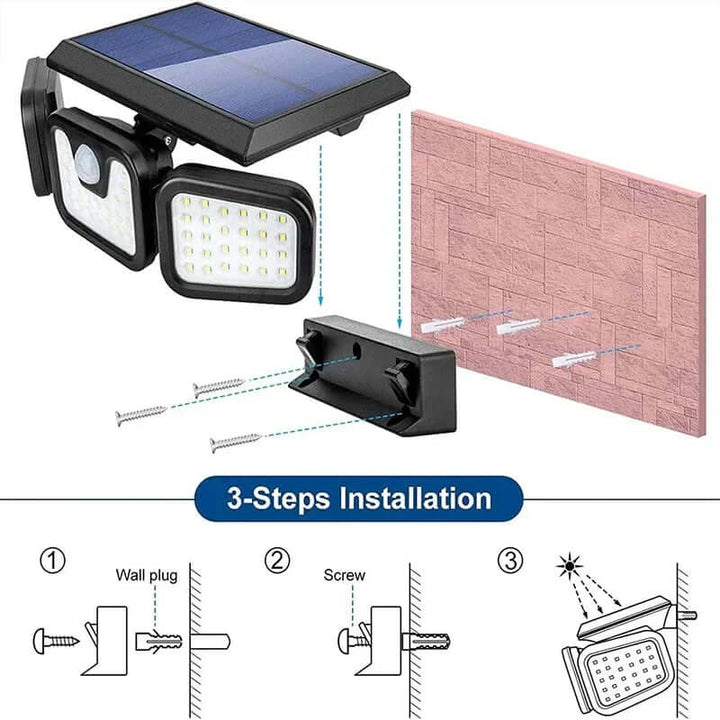 3-Steps Installation

①

Wall plug

②

Screw

③