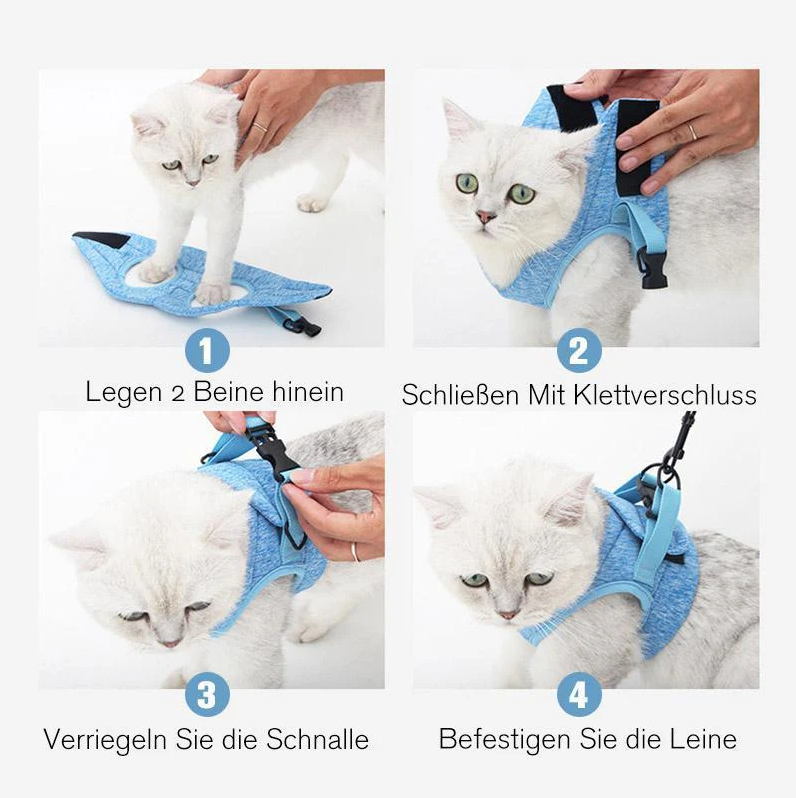 1
Legen 2 Beine hinein

2
Schließen Mit Klettverschluss

3
Verriegeln Sie die Schnalle

4
Befestigen Sie die Leine