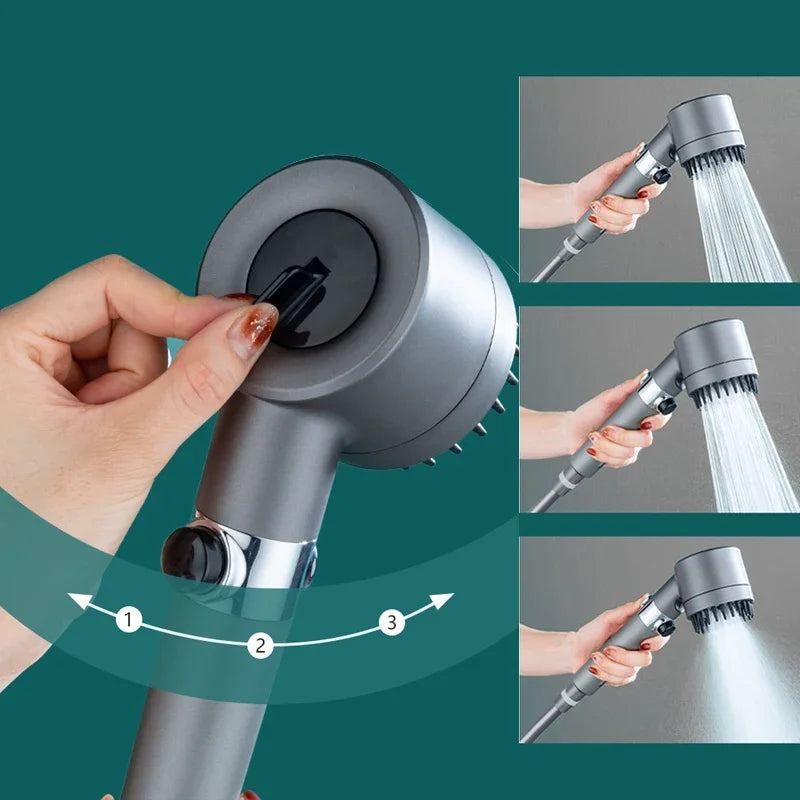 1
2
3